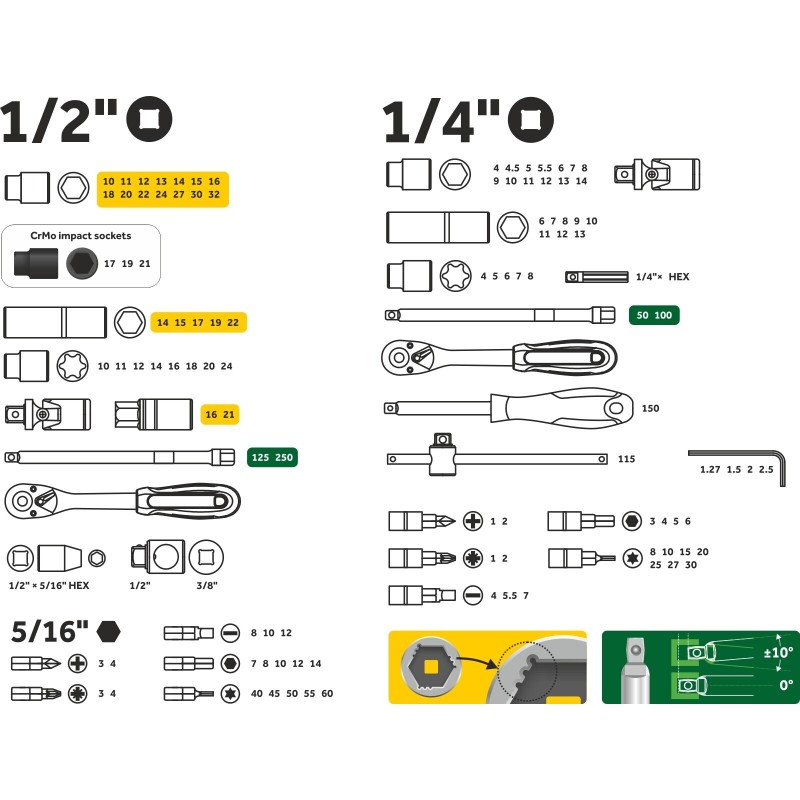 1/2"

10 11 12 13 14 15 16
18 20 22 24 27 30 32

CrMo impact sockets

17 19 21

14 15 17 19 22

10 11 12 14 16 18 20 24

16 21

125 250

1/2" × 5/16" HEX

1/2"

3/8"

5/16"

3 4

3 4

8 10 12

7 8 10 12 14

40 45 50 55 60

1/4"

4 4.5 5 5.5 6 7 8
9 10 11 12 13 14

6 7 8 9 10
11 12 13

4 5 6 7 8

1/4"× HEX

50 100

150

115

1.27 1.5 2 2.5

1 2

1 2

4 5.5 7

3 4 5 6

8 10 15 20
25 27 30

±10°

0°