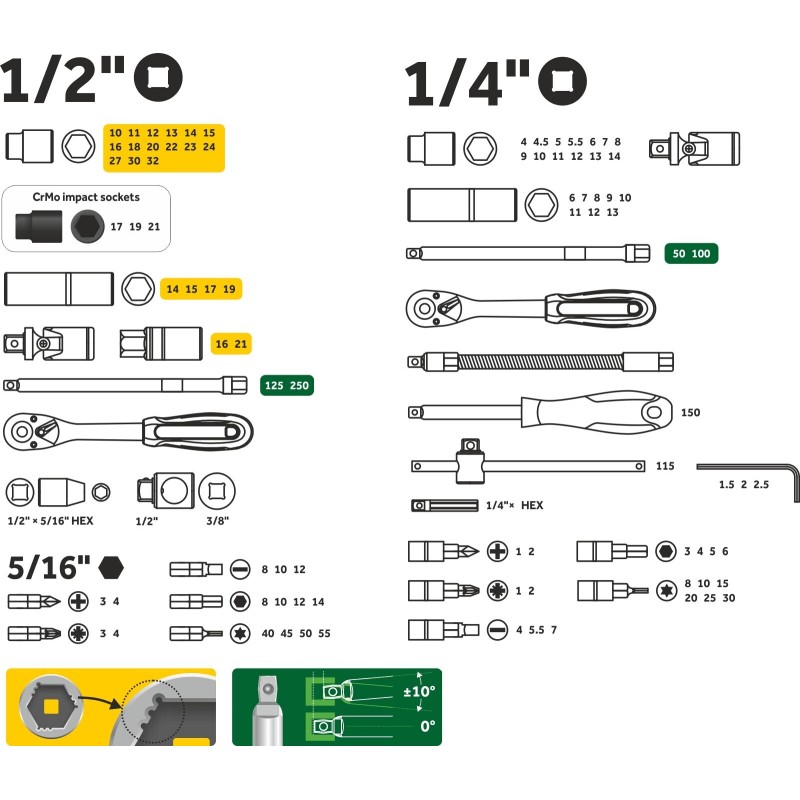 1/2"

10 11 12 13 14 15
16 18 20 22 23 24
27 30 32

CrMo impact sockets

17 19 21

14 15 17 19

16 21

125 250

1/2" × 5/16" HEX

1/2"

3/8"

5/16"

3 4

3 4

8 10 12

8 10 12 14

40 45 50 55

±10°

0°

1/4"

4 4.5 5 5.5 6 7 8
9 10 11 12 13 14

6 7 8 9 10
11 12 13

50 100

150

115

1.5 2 2.5

1/4"× HEX

1 2

1 2

4 5.5 7

3 4 5 6

8 10 15
20 25 30